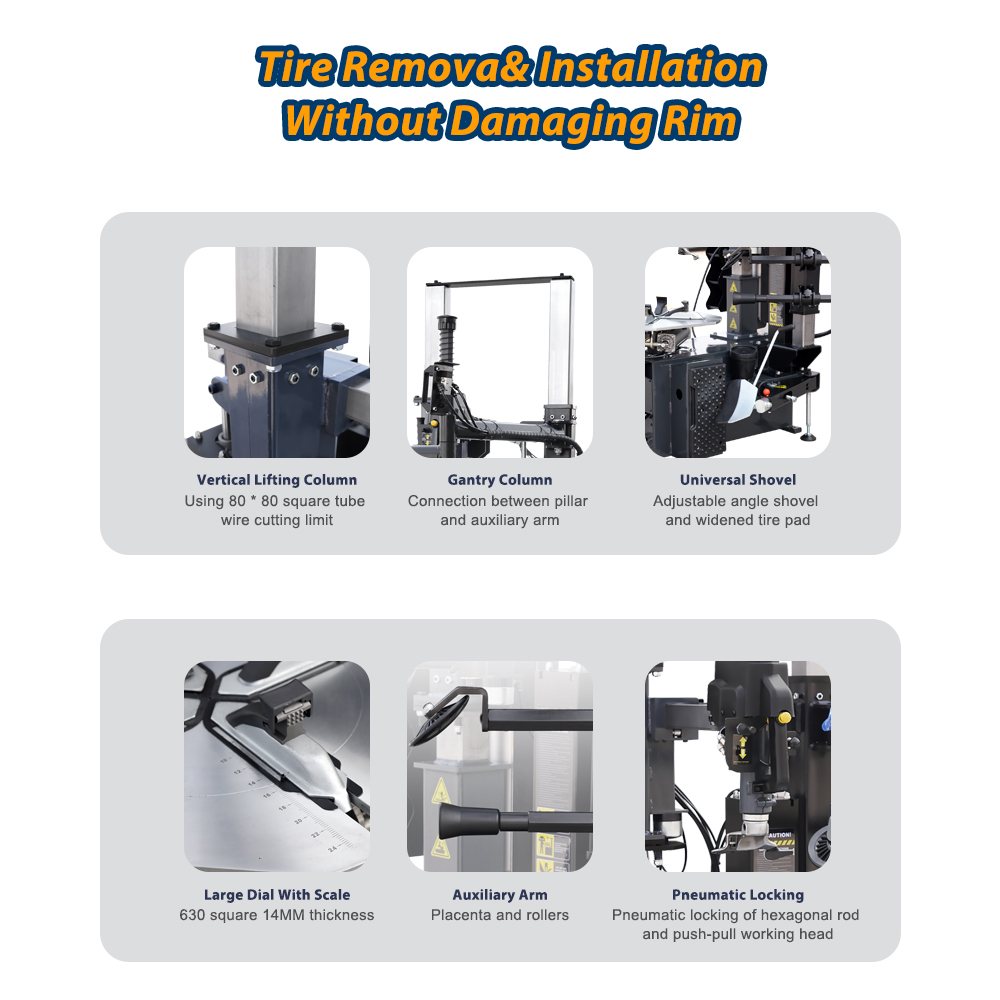 Tire Remova& Installation Without Damaging Rim

Vertical Lifting Column
Using 80 * 80 square tube wire cutting limit

Gantry Column
Connection between pillar and auxiliary arm

Universal Shovel
Adjustable angle shovel and widened tire pad

Large Dial With Scale
630 square 14MM thickness

Auxiliary Arm
Placenta and rollers

Pneumatic Locking
Pneumatic locking of hexagonal rod and push-pull working head